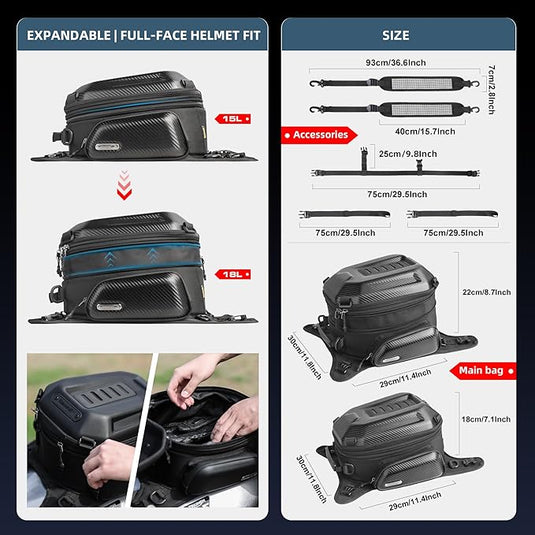 EXPANDABLE | FULL-FACE HELMET FIT

15L

18L

SIZE

93cm/36.6Inch

7cm/2.8Inch

40cm/15.7Inch

Accessories

25cm/9.8Inch

75cm/29.5Inch

75cm/29.5Inch

75cm/29.5Inch

22cm/8.7Inch

30cm/11.8Inch

29cm/11.4Inch

Main bag

18cm/7.1Inch

30cm/11.8Inch

29cm/11.4Inch